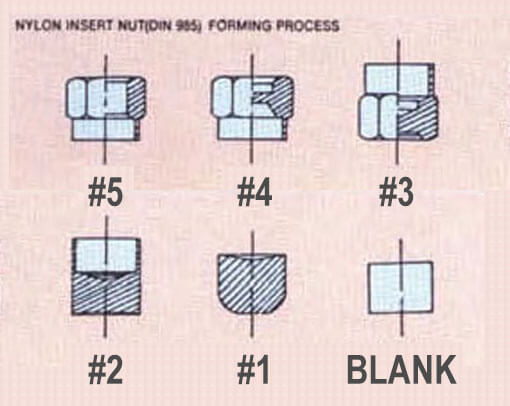 NYLON INSERT NUT(DIN 985) FORMING PROCESS

#5

#4

#3

#2

#1

BLANK